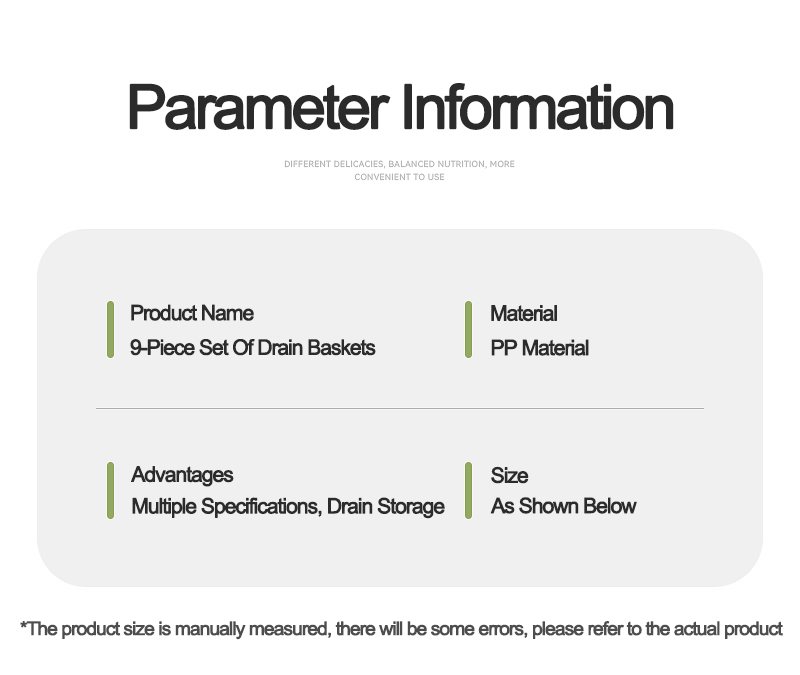 Parameter Information

DIFFERENT DELICACIES, BALANCED NUTRITION, MORE CONVENIENT TO USE

Product Name
9-Piece Set Of Drain Baskets

Material
PP Material

Advantages
Multiple Specifications, Drain Storage

Size
As Shown Below

*The product size is manually measured, there will be some errors, please refer to the actual product