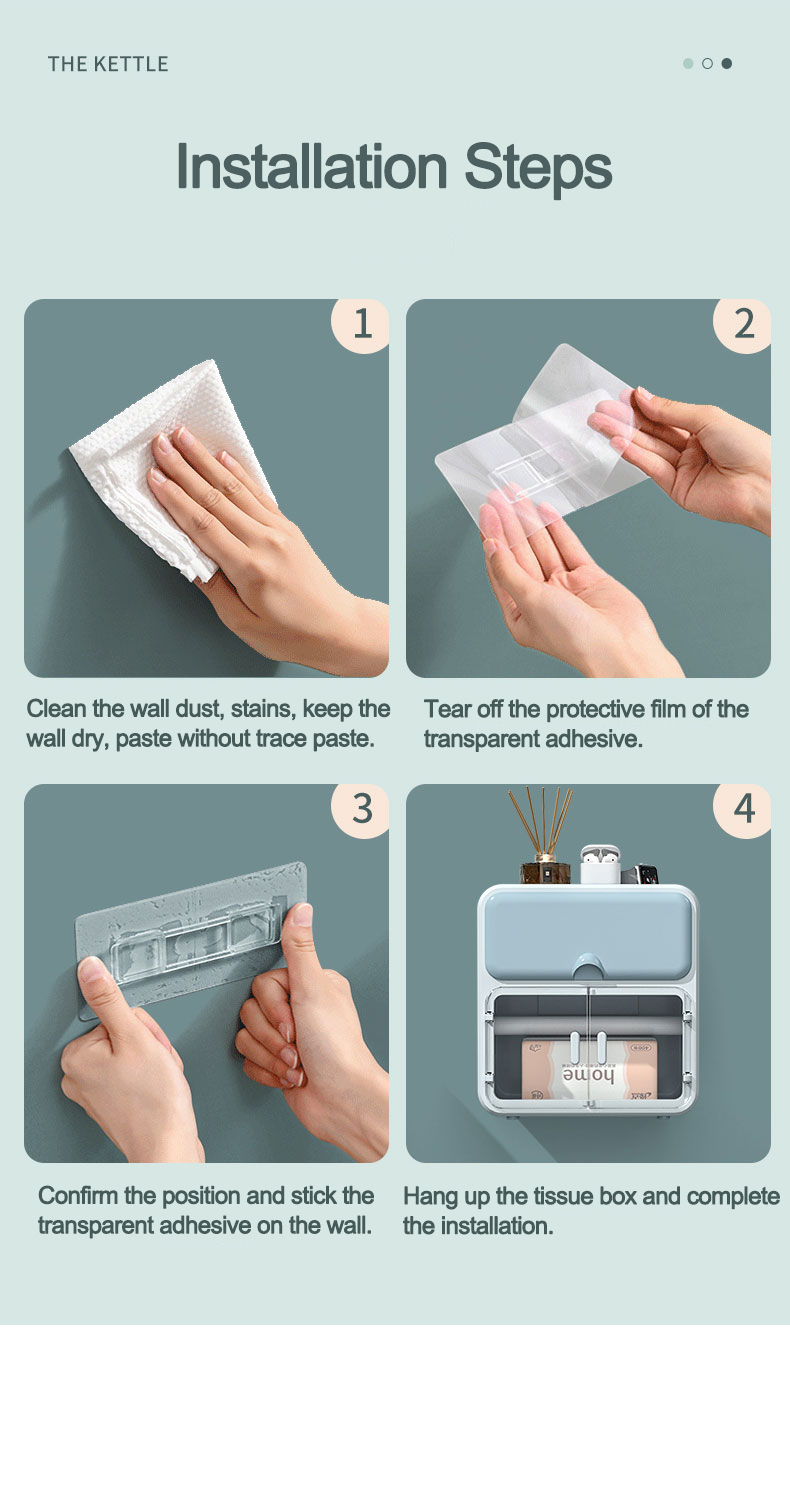 THE KETTLE

Installation Steps

1

Clean the wall dust, stains, keep the wall dry, paste without trace paste.

2

Tear off the protective film of the transparent adhesive.

3

Confirm the position and stick the transparent adhesive on the wall.

4

home

Hang up the tissue box and complete the installation.